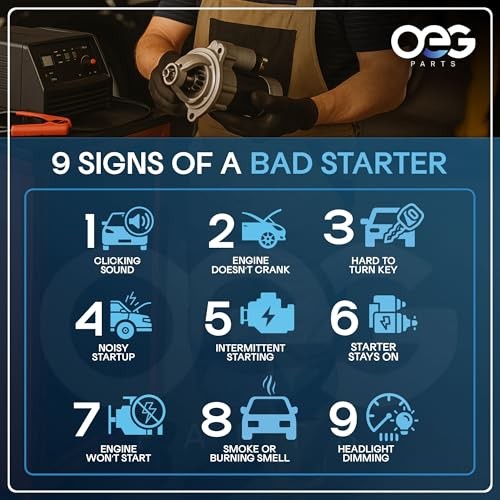 OEG
PARTS

9 SIGNS OF A BAD STARTER

1
CLICKING SOUND

2
ENGINE DOESN'T CRANK

3
HARD TO TURN KEY

4
NOISY STARTUP

5
INTERMITTENT STARTING

6
STARTER STAYS ON

7
ENGINE WON'T START

8
SMOKE OR BURNING SMELL

9
HEADLIGHT DIMMING